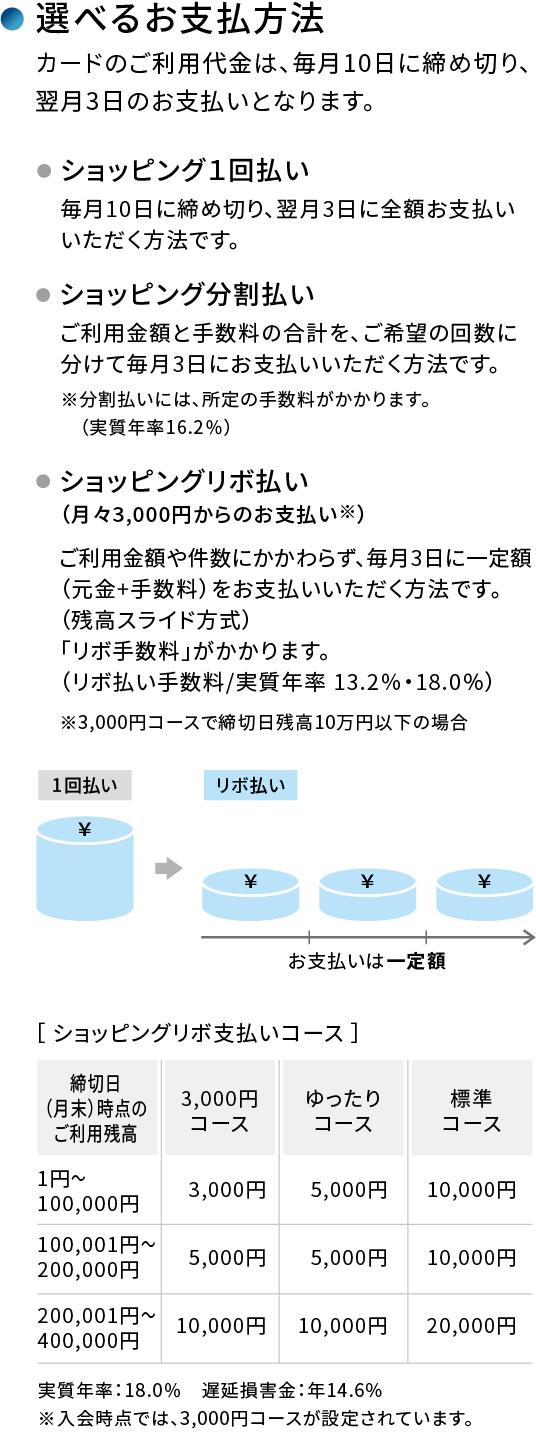 選べるお支払方法

カードのご利用代金は、毎月10日に締め切り、翌月3日のお支払いとなります。

ショッピング1回払い

毎月10日に締め切り、翌月3日に全額お支払いいただく方法です。

ショッピング分割払い

ご利用金額と手数料の合計を、ご希望の回数に分けて毎月3日にお支払いいただく方法です。

※分割払いには、所定の手数料がかかります。（実質年率16.2%）

ショッピングリボ払い
（月々3,000円からのお支払い※）

ご利用金額や件数にかかわらず、毎月3日に一定額（元金+手数料）をお支払いいただく方法です。
（残高スライド方式）
「リボ手数料」がかかります。
（リボ払い手数料/実質年率 13.2%・18.0%）

※3,000円コースで締切日残高10万円以下の場合

1回払い

¥

リボ払い

¥ ¥ ¥

お支払いは一定額

［ ショッピングリボ支払いコース ］

| 締切日（月末）時点のご利用残高 | 3,000円コース | ゆったりコース | 標準コース |
|---|---|---|---|
| 1円～100,000円 | 3,000円 | 5,000円 | 10,000円 |
| 100,001円～200,000円 | 5,000円 | 5,000円 | 10,000円 |
| 200,001円～400,000円 | 10,000円 | 10,000円 | 20,000円 |

実質年率：18.0%　遅延損害金：年14.6%
※入会時点では、3,000円コースが設定されています。