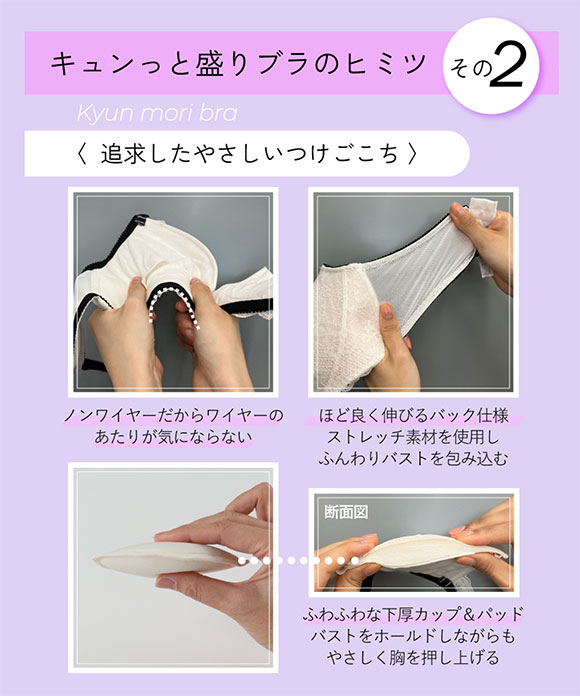 キュンっと盛りブラのヒミツ その2

Kyun mori bra

〈 追求したやさしいつけごこち 〉

ノンワイヤーだからワイヤーのあたりが気にならない

ほど良く伸びるバック仕様
ストレッチ素材を使用し
ふんわりバストを包み込む

断面図

ふわふわな下厚カップ＆パッド
バストをホールドしながらも
やさしく胸を押し上げる