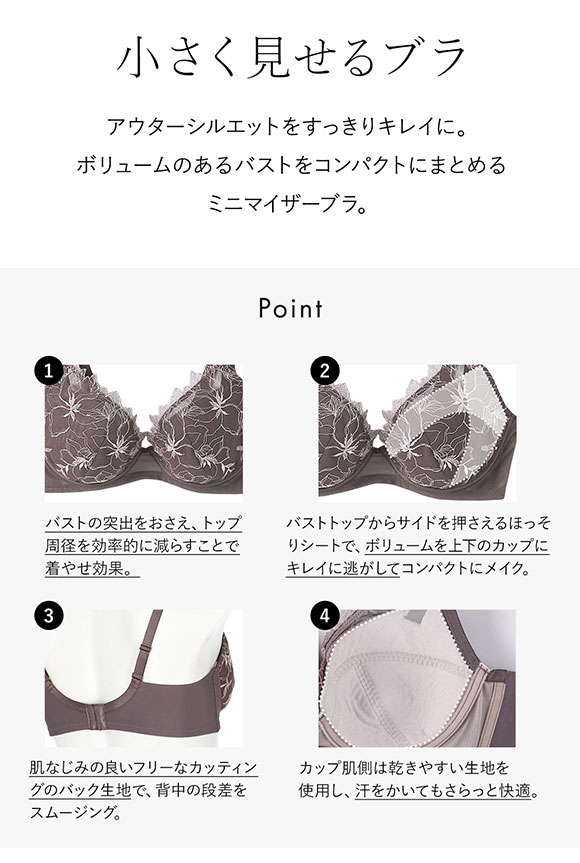 小さく見せるブラ

アウターシルエットをすっきりキレイに。
ボリュームのあるバストをコンパクトにまとめる
ミニマイザーブラ。

Point

1

バストの突出をおさえ、トップ周径を効率的に減らすことで着やせ効果。

2

バストトップからサイドを押さえるほっそりシートで、ボリュームを上下のカップにキレイに逃がしてコンパクトにメイク。

3

肌なじみの良いフリーなカッティングのバック生地で、背中の段差をスムージング。

4

カップ肌側は乾きやすい生地を使用し、汗をかいてもさらっと快適。