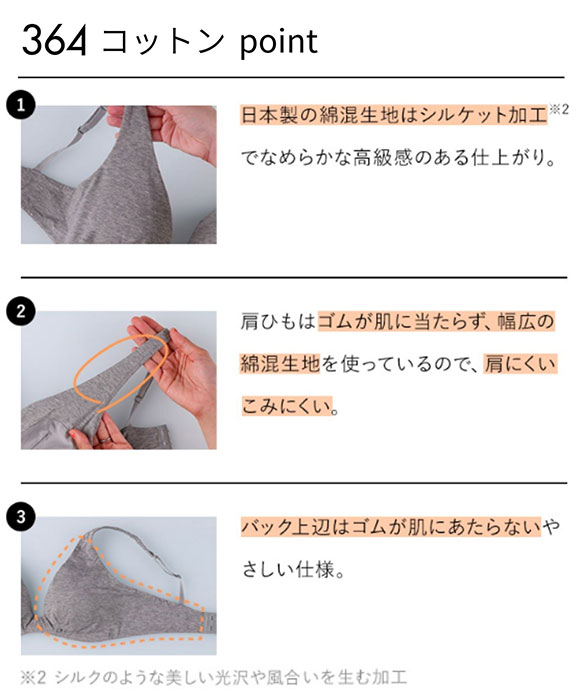 364 コットン point

1

日本製の綿混生地はシルケット加工※2でなめらかな高級感のある仕上がり。

2

肩ひもはゴムが肌に当たらず、幅広の綿混生地を使っているので、肩にくいこみにくい。

3

バック上辺はゴムが肌にあたらないやさしい仕様。

※2 シルクのような美しい光沢や風合いを生む加工