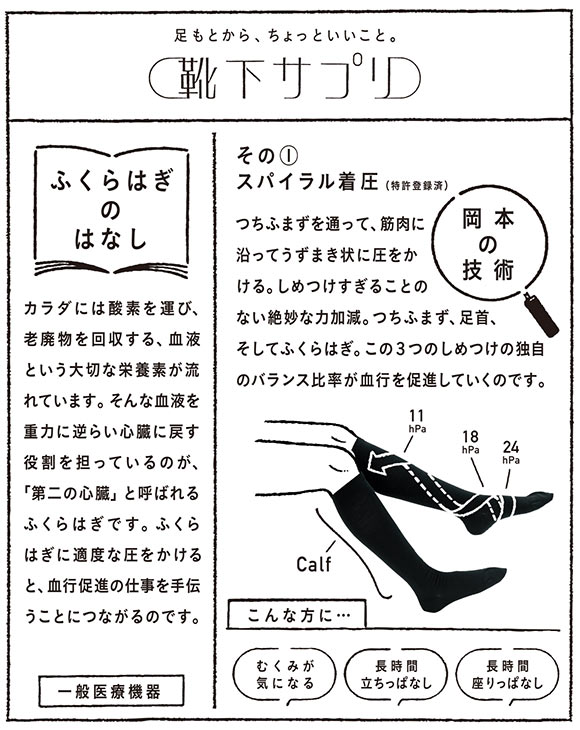 足もとから、ちょっといいこと。

靴下サプリ

ふくらはぎのはなし

カラダには酸素を運び、老廃物を回収する、血液という大切な栄養素が流れています。そんな血液を重力に逆らい心臓に戻す役割を担っているのが、「第二の心臓」と呼ばれるふくらはぎです。ふくらはぎに適度な圧をかけると、血行促進の仕事を手伝うことにつながるのです。

一般医療機器

その①
スパイラル着圧（特許登録済）

岡本の技術

つちふまずを通って、筋肉に沿ってうずまき状に圧をかける。しめつけすぎることのない絶妙な力加減。つちふまず、足首、そしてふくらはぎ。この3つのしめつけの独自のバランス比率が血行を促進していくのです。

11 hPa

18 hPa

24 hPa

Calf

こんな方に…

むくみが気になる

長時間立ちっぱなし

長時間座りっぱなし