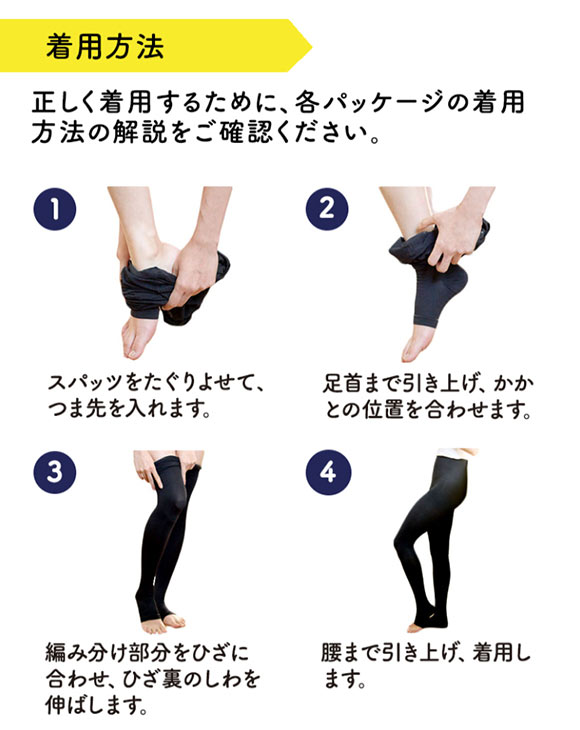 着用方法

正しく着用するために、各パッケージの着用方法の解説をご確認ください。

1

スパッツをたぐりよせて、つま先を入れます。

2

足首まで引き上げ、かかとの位置を合わせます。

3

編み分け部分をひざに合わせ、ひざ裏のしわを伸ばします。

4

腰まで引き上げ、着用します。