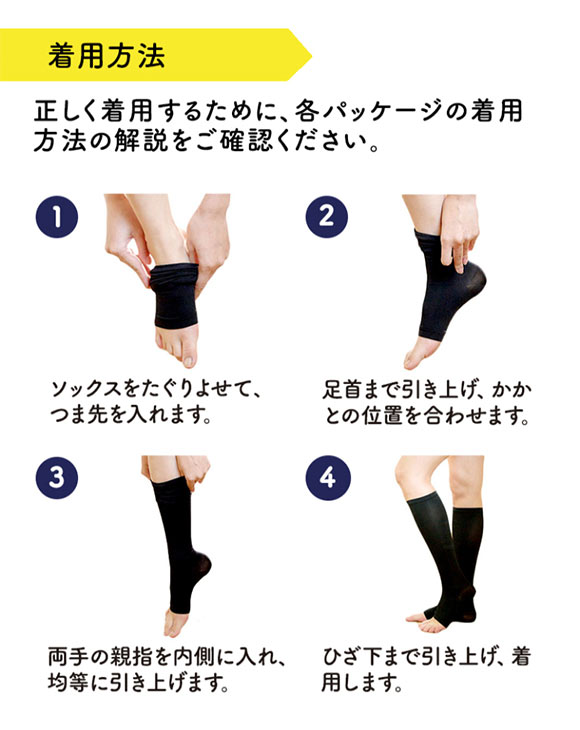 着用方法

正しく着用するために、各パッケージの着用方法の解説をご確認ください。

1

ソックスをたぐりよせて、つま先を入れます。

2

足首まで引き上げ、かかとの位置を合わせます。

3

両手の親指を内側に入れ、均等に引き上げます。

4

ひざ下まで引き上げ、着用します。