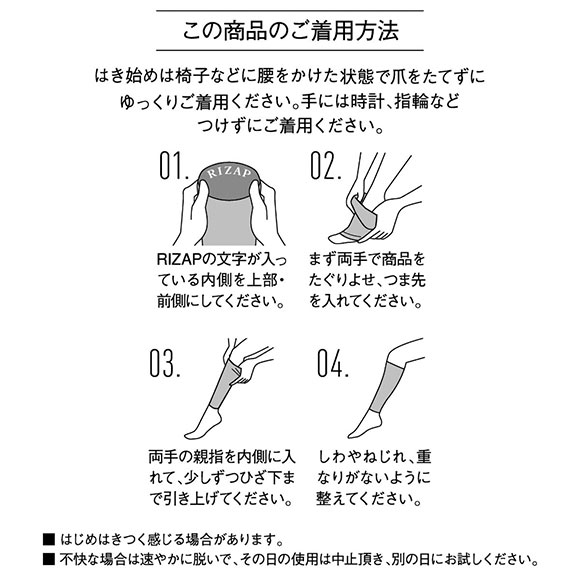 この商品のご着用方法

はき始めは椅子などに腰をかけた状態で爪をたてずにゆっくりご着用ください。手には時計、指輪などつけずにご着用ください。

01.

RIZAP

RIZAPの文字が入っている内側を上部・前側にしてください。

02.

まず両手で商品をたぐりよせ、つま先を入れてください。

03.

両手の親指を内側に入れて、少しずつひざ下まで引き上げてください。

04.

しわやねじれ、重なりがないように整えてください。

■ はじめはきつく感じる場合があります。
■ 不快な場合は速やかに脱いで、その日の使用は中止頂き、別の日にお試しください。