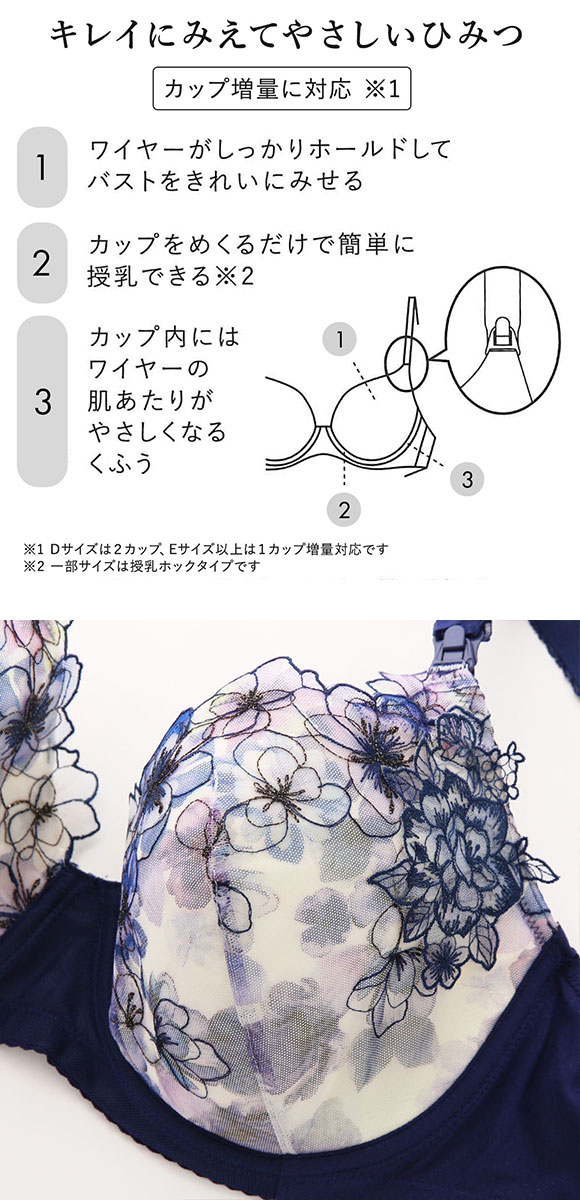 キレイにみえてやさしいひみつ

カップ増量に対応 ※1

1 ワイヤーがしっかりホールドしてバストをきれいにみせる

2 カップをめくるだけで簡単に授乳できる※2

3 カップ内にはワイヤーの肌あたりがやさしくなるくふう

1

2

3

※1 Dサイズは2カップ、Eサイズ以上は1カップ増量対応です
※2 一部サイズは授乳ホックタイプです