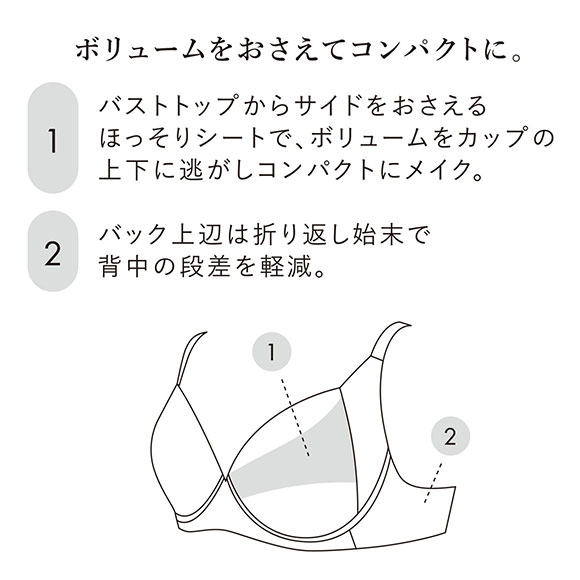 ボリュームをおさえてコンパクトに。

1
バストトップからサイドをおさえるほっそりシートで、ボリュームをカップの上下に逃がしコンパクトにメイク。

2
バック上辺は折り返し始末で背中の段差を軽減。

1

2