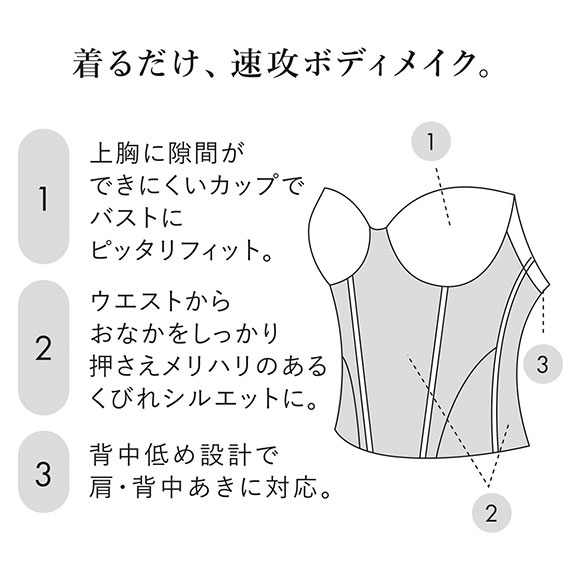 着るだけ、速攻ボディメイク。

1
上胸に隙間ができにくいカップでバストにピッタリフィット。

2
ウエストからおなかをしっかり押さえメリハリのあるくびれシルエットに。

3
背中低め設計で肩・背中あきに対応。

1

3

2