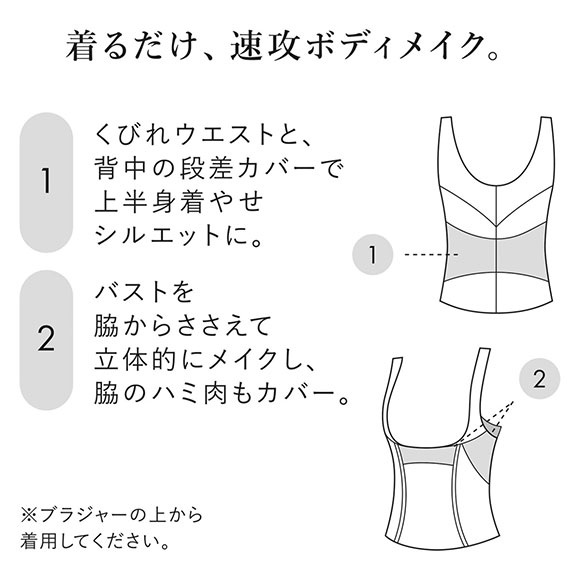 着るだけ、速攻ボディメイク。

1

くびれウエストと、背中の段差カバーで上半身着やせシルエットに。

2

バストを脇からささえて立体的にメイクし、脇のハミ肉もカバー。

1

2

※ブラジャーの上から着用してください。